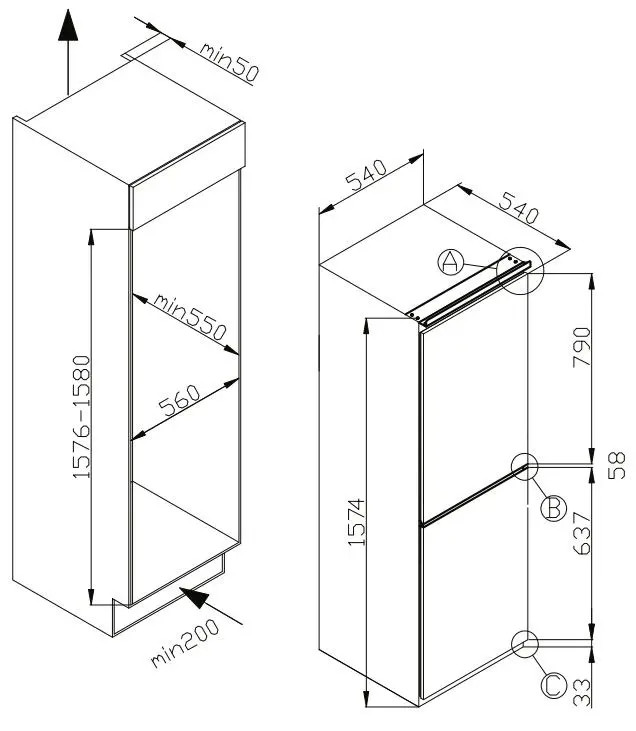 min50

1576-1580

min550

560

min200

540

540

A

790

58

B

637

1574

C

33