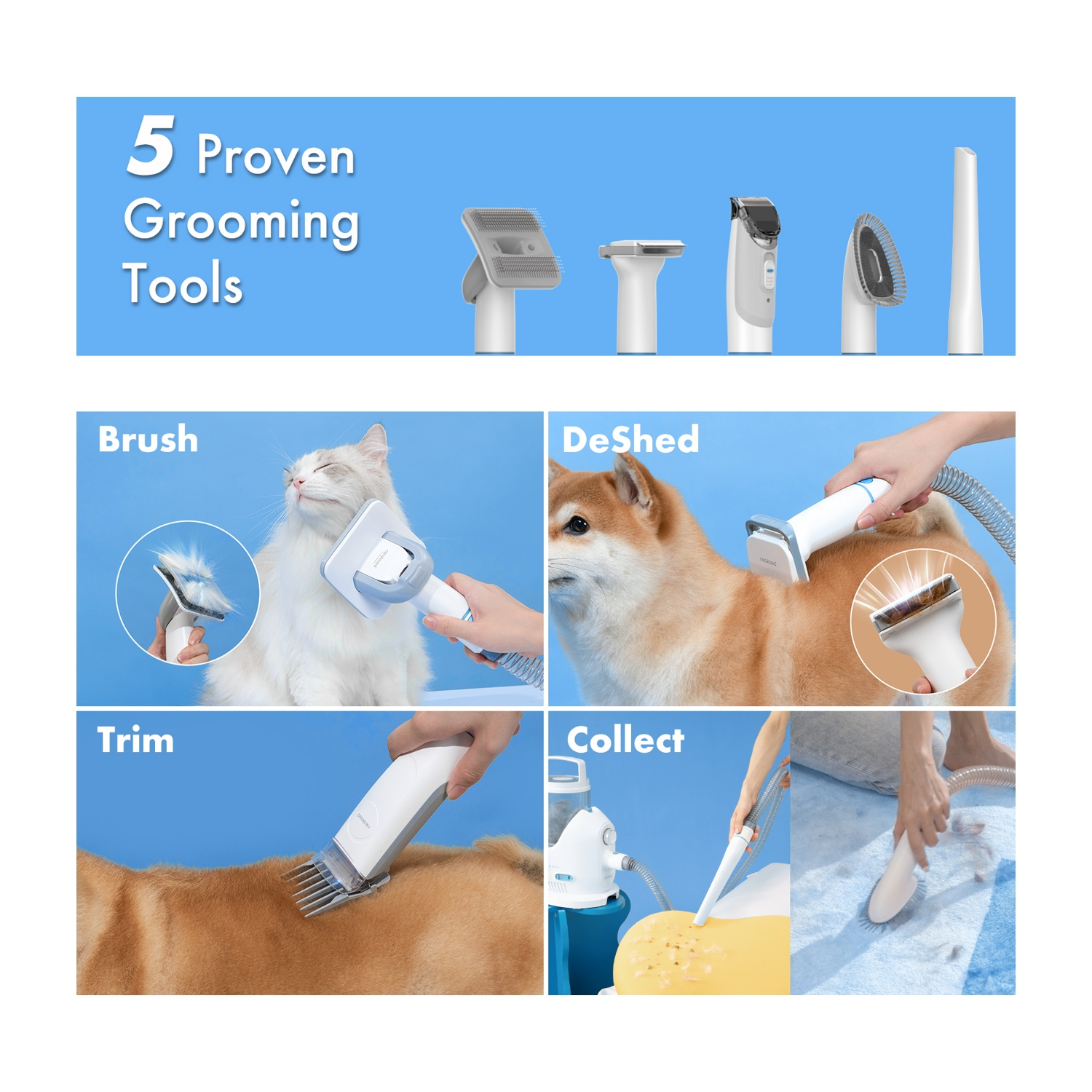 5 Proven Grooming Tools

Brush

DeShed

Trim

Collect