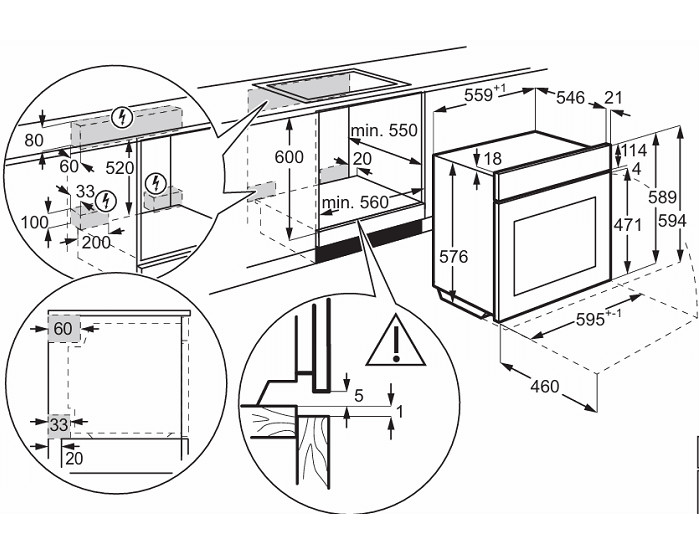 80
60
520
33
100
200
600
min. 550
20
min. 560
$559^{+1}$
546
21
18
114
4
589
594
471
576
$595^{+-1}$
460
60
33
20
5
1