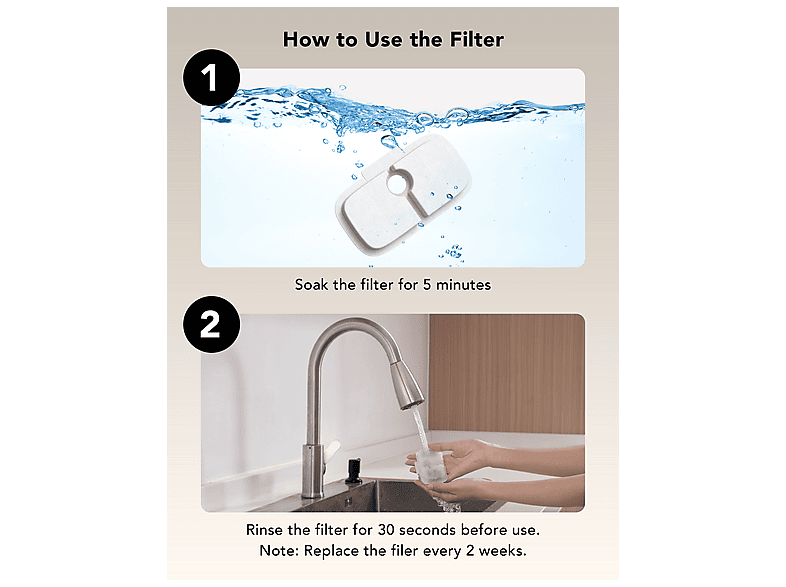 How to Use the Filter

1

Soak the filter for 5 minutes

2

Rinse the filter for 30 seconds before use.
Note: Replace the filer every 2 weeks.