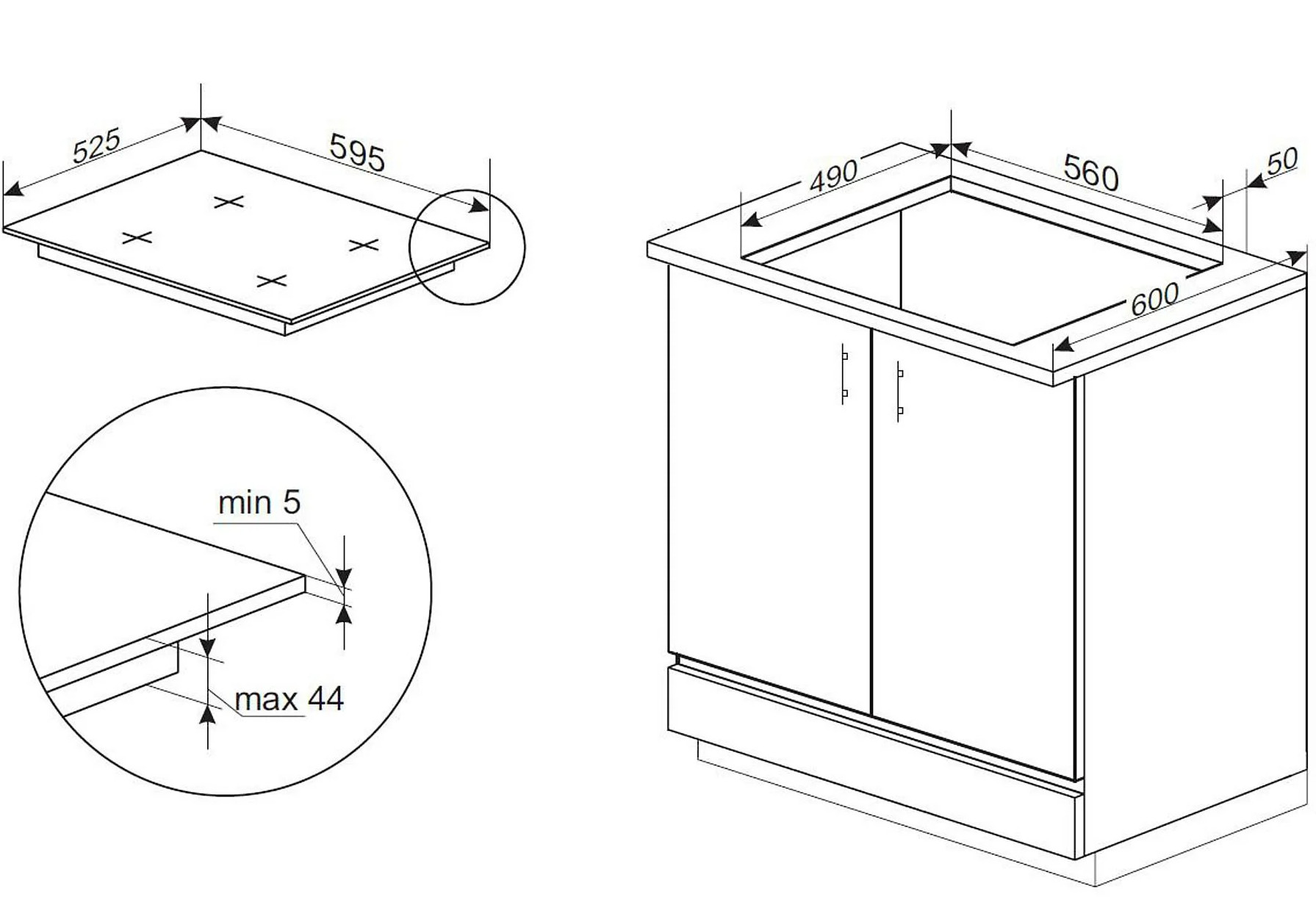 525
595
min 5
max 44
490
560
50
600