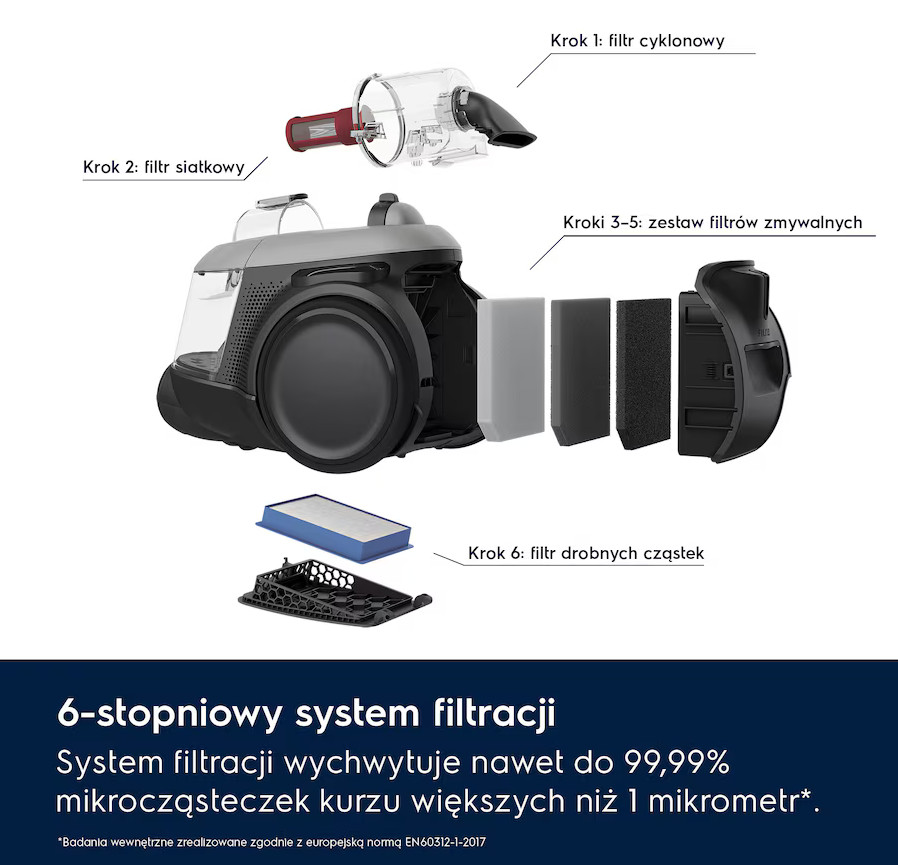 Krok 1: filtr cyklonowy

Krok 2: filtr siatkowy

Kroki 3–5: zestaw filtrów zmywalnych

Krok 6: filtr drobnych cząstek

6-stopniowy system filtracji

System filtracji wychwytuje nawet do 99,99% mikrocząsteczek kurzu większych niż 1 mikrometr*.

*Badania wewnętrzne zrealizowane zgodnie z europejską normą EN60312-1-2017