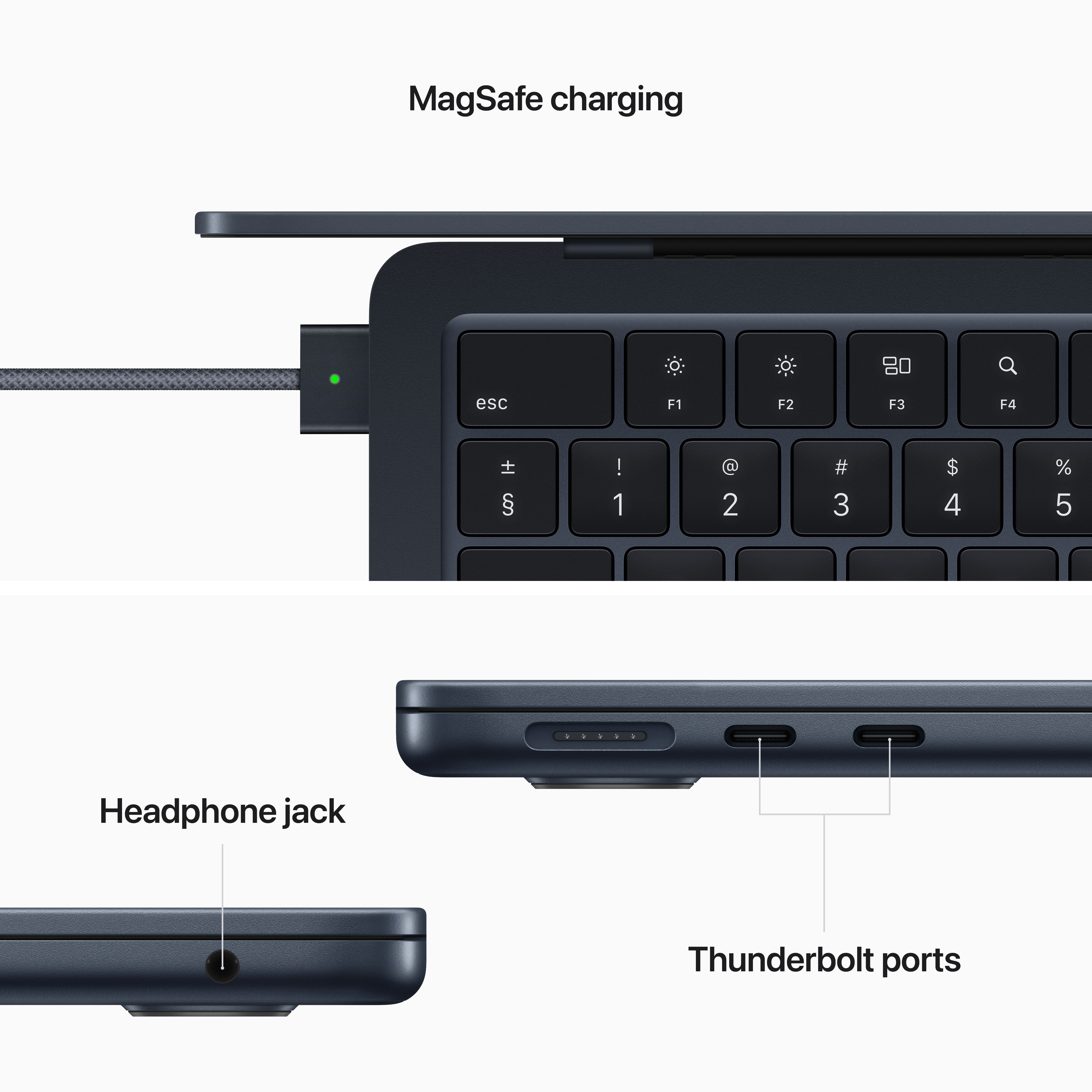 MagSafe charging

esc
F1
F2
F3
F4

±
§
!
1
@
2
#
3
$
4
%
5

Headphone jack

Thunderbolt ports