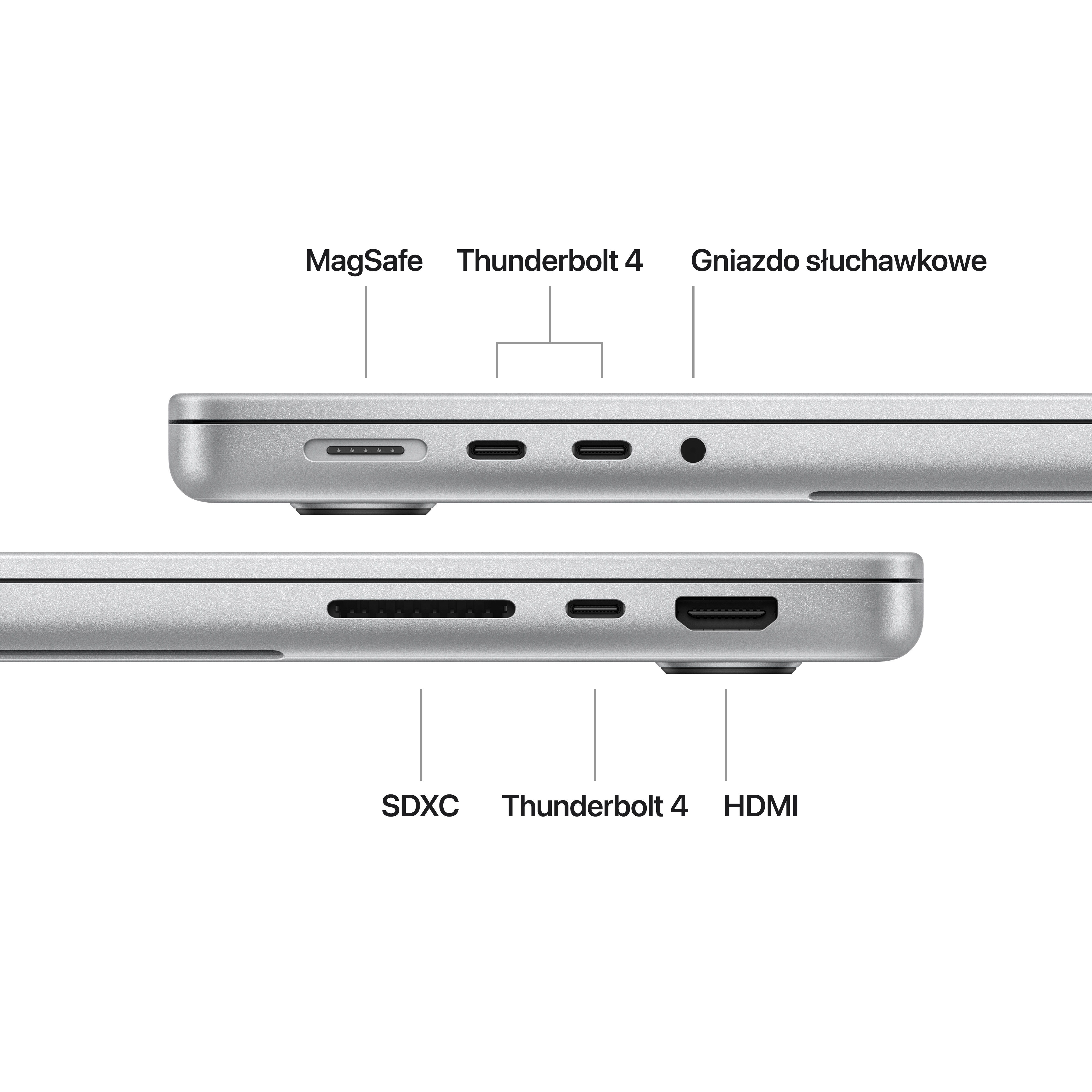 MagSafe Thunderbolt 4 Gniazdo słuchawkowe

SDXC Thunderbolt 4 HDMI