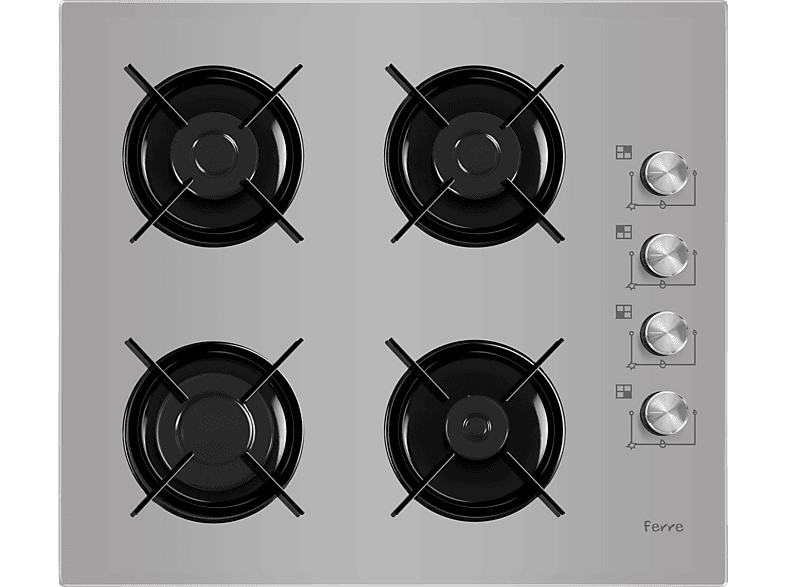 ferre