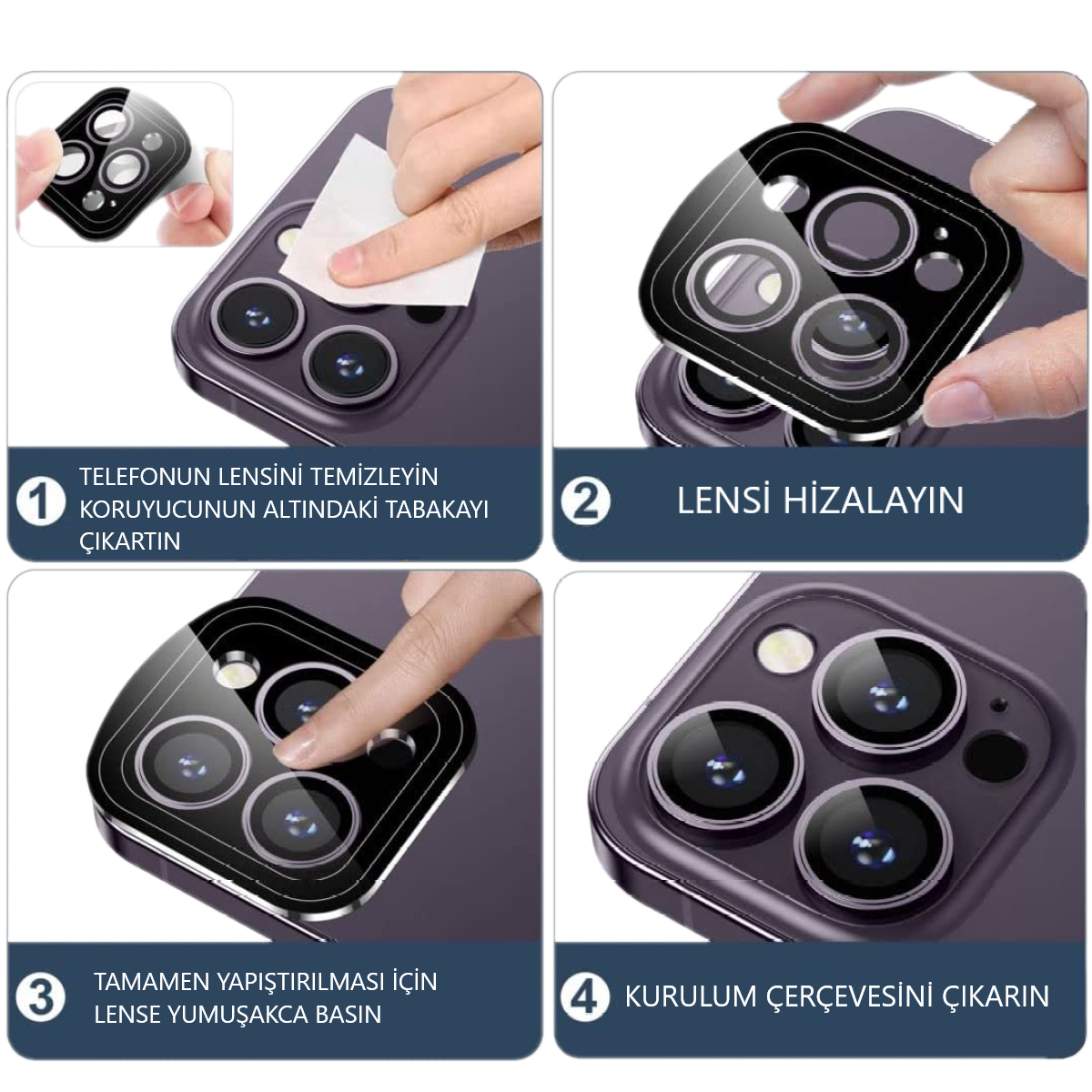 1 TELEFONUN LENSİNİ TEMİZLEYİN KORUYUCUNUN ALTINDAKİ TABAKAYI ÇIKARTIN

2 LENSİ HİZALAYIN

3 TAMAMEN YAPIŞTIRILMASI İÇİN LENSE YUMUŞAKCA BASIN

4 KURULUM ÇERÇEVESİNİ ÇIKARIN