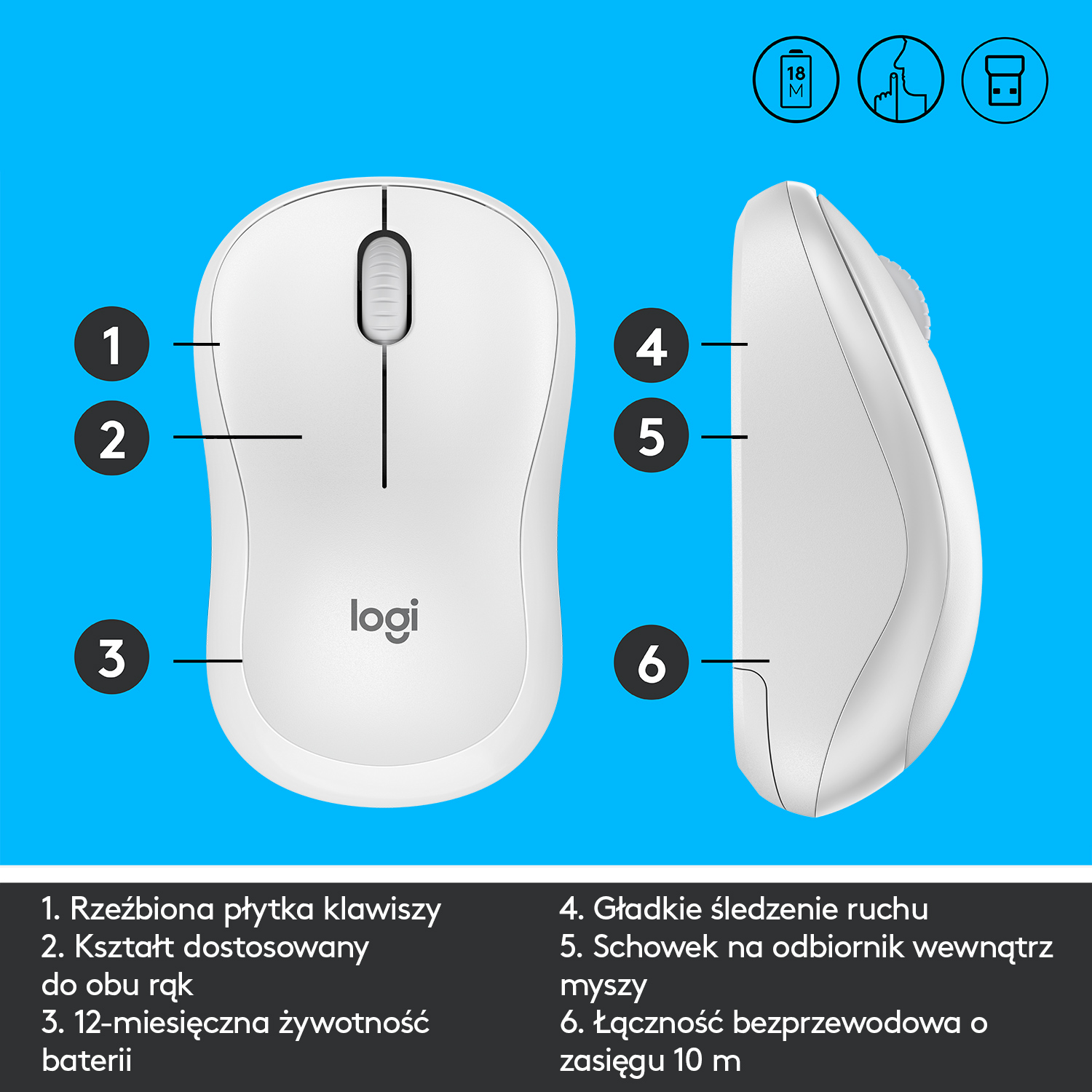 18 M

1

2

3

logi

4

5

6

1. Rzeźbiona płytka klawiszy
2. Kształt dostosowany do obu rąk
3. 12-miesięczna żywotność baterii

4. Gładkie śledzenie ruchu
5. Schowek na odbiornik wewnątrz myszy
6. Łączność bezprzewodowa o zasięgu 10 m