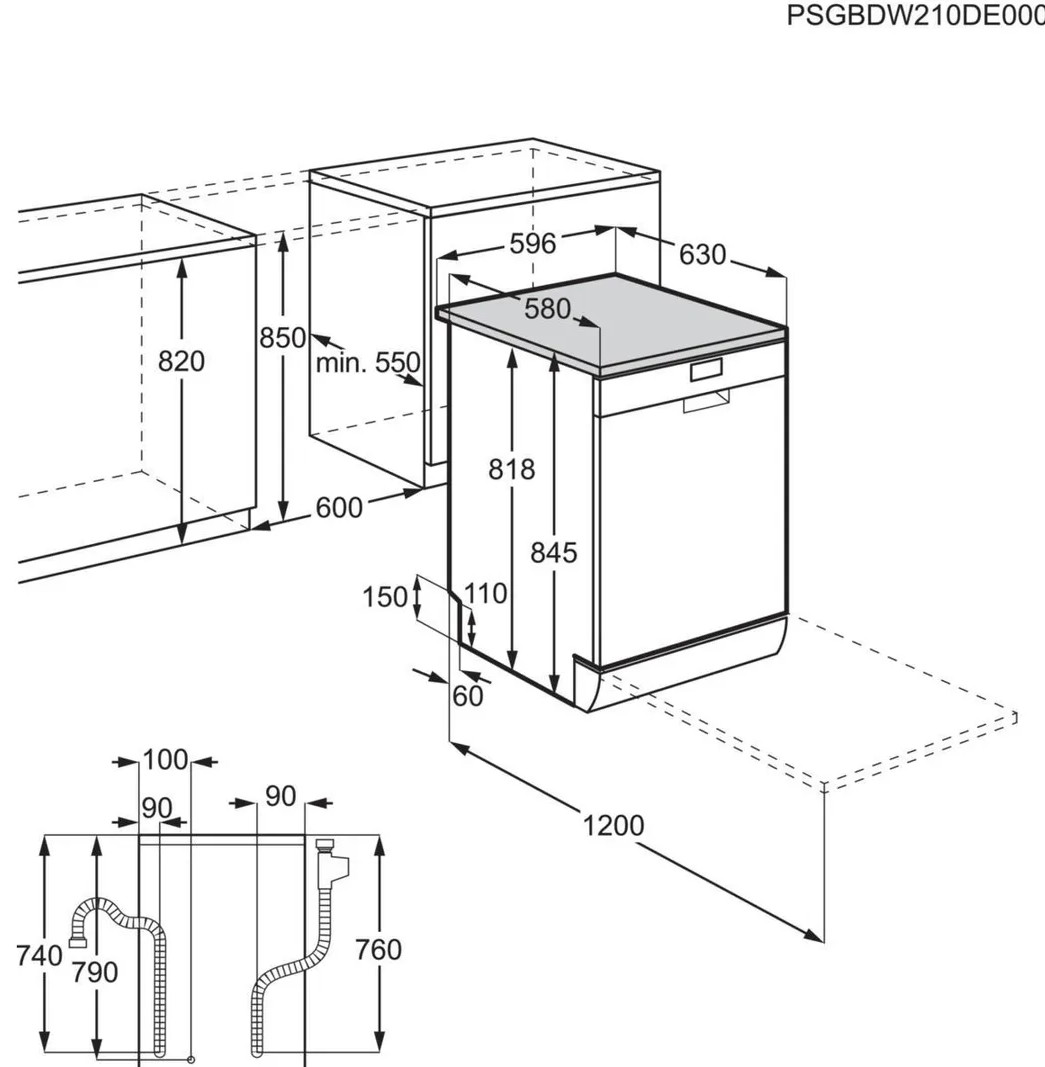 PSGBDW210DE000

596
630
580
820
850
min. 550
818
845
600
150
110
60
1200
100
90
90
740
790
760