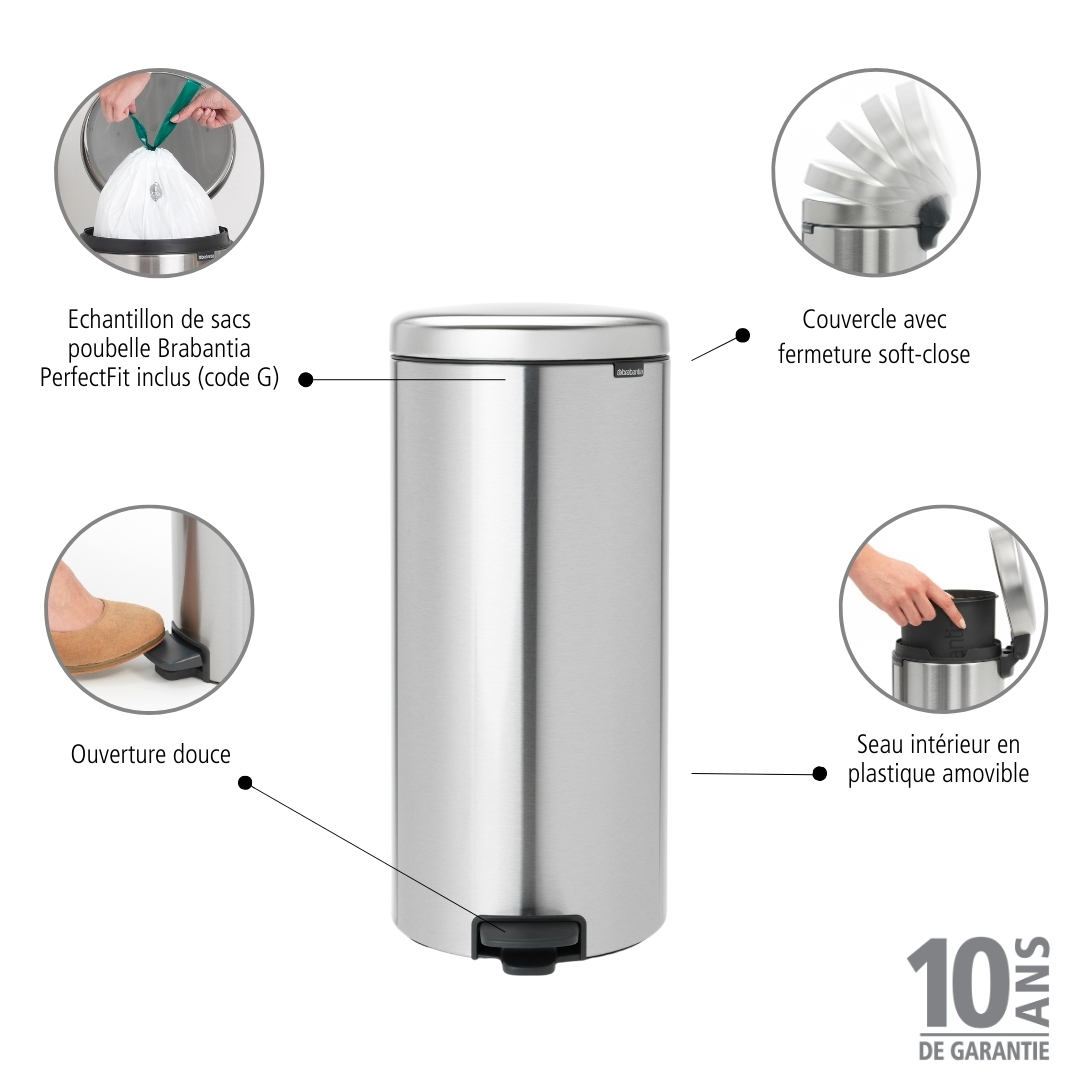 Echantillon de sacs poubelle Brabantia PerfectFit inclus (code G)

Couvercle avec fermeture soft-close

brabantia

Ouverture douce

Seau intérieur en plastique amovible

10 ANS
DE GARANTIE