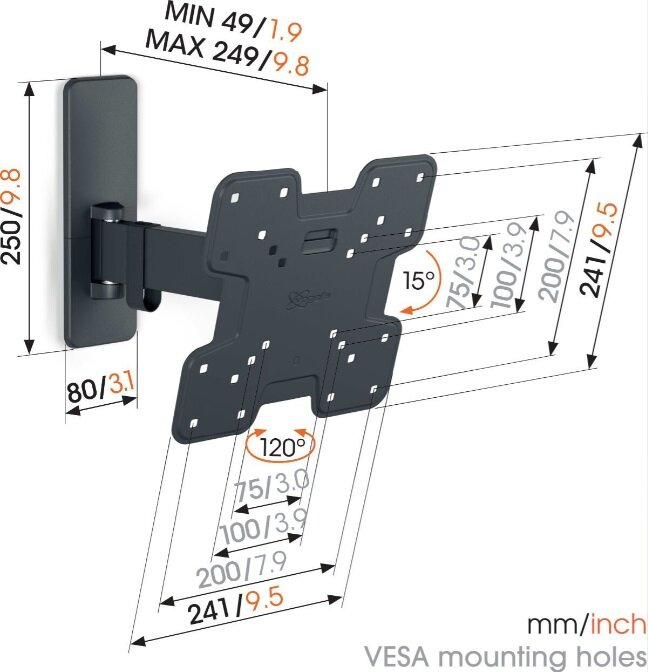 MIN 49/1.9
MAX 249/9.8

250/9.8

80/3.1

15°

75/3.0

100/3.9

200/7.9

241/9.5

120°

75/3.0

100/3.9

200/7.9

241/9.5

mm/inch

VESA mounting holes