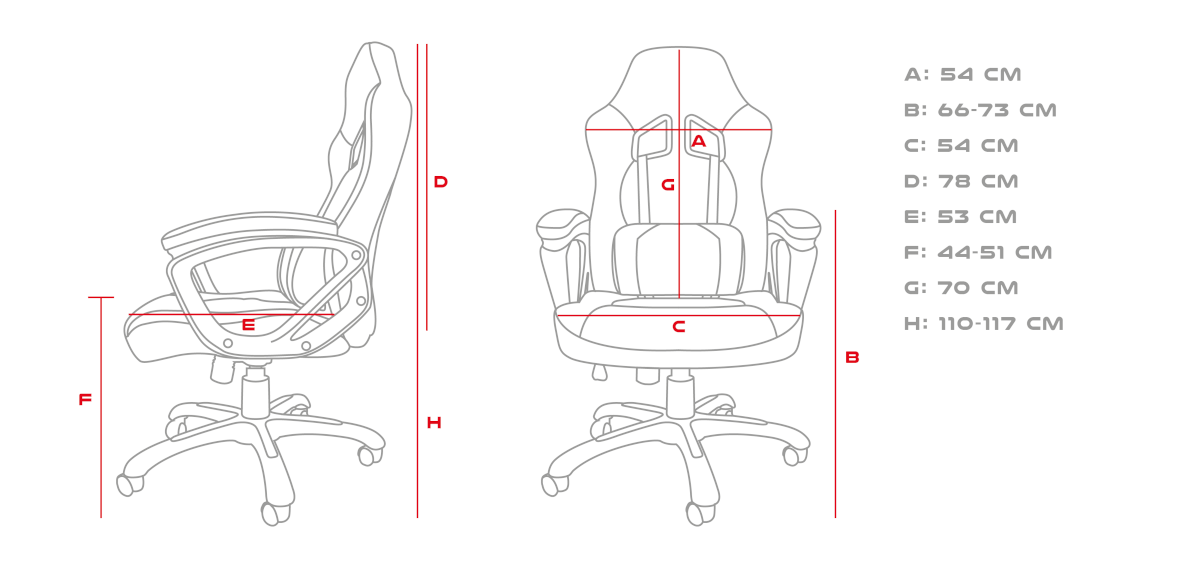 D

E

F

H

A

G

C

B

A: 54 CM
B: 66-73 CM
C: 54 CM
D: 78 CM
E: 53 CM
F: 44-51 CM
G: 70 CM
H: 110-117 CM