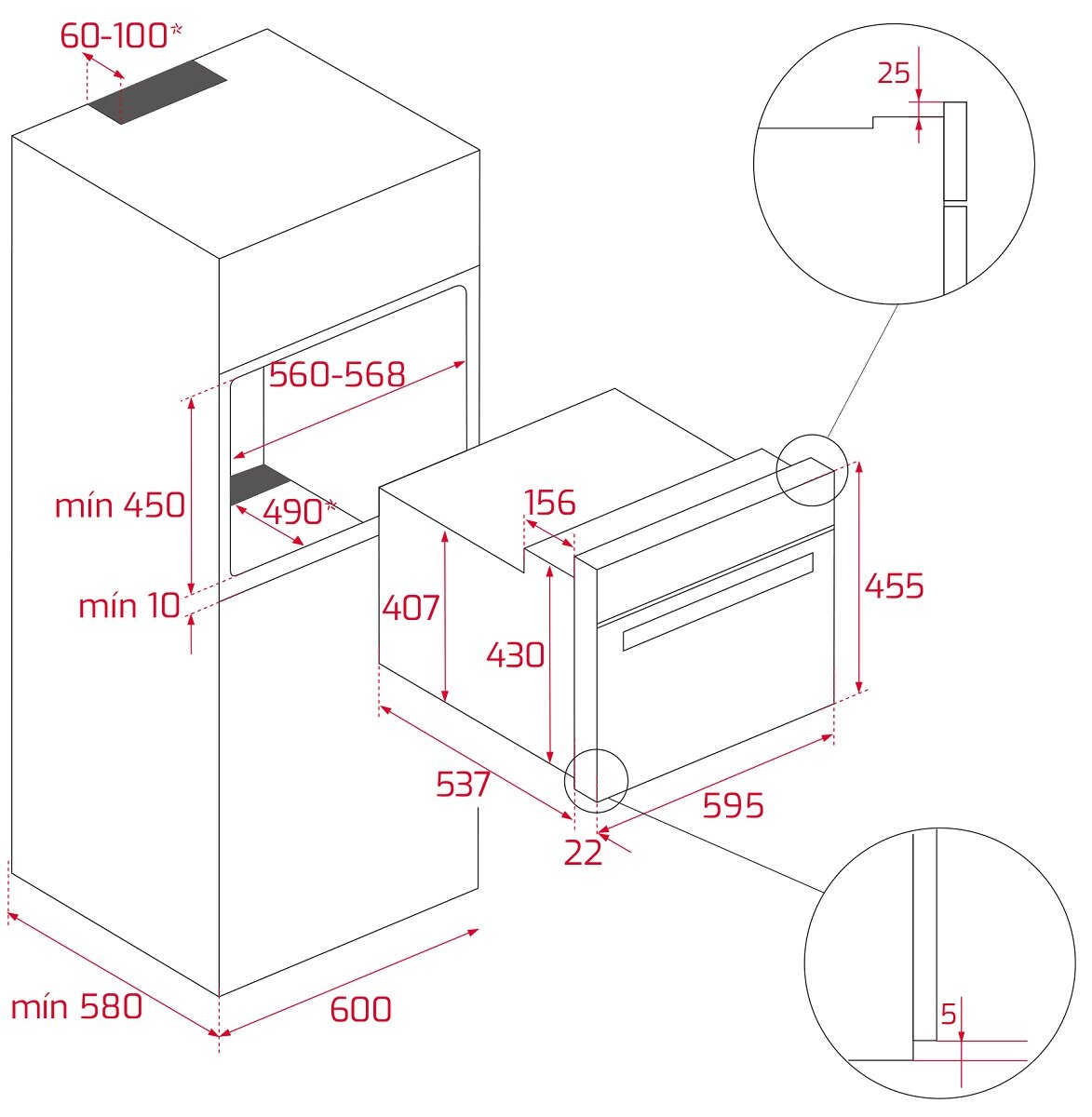 60-100*

25

560-568

mín 450

490*

156

mín 10

407

430

455

537

595

22

mín 580

600

5