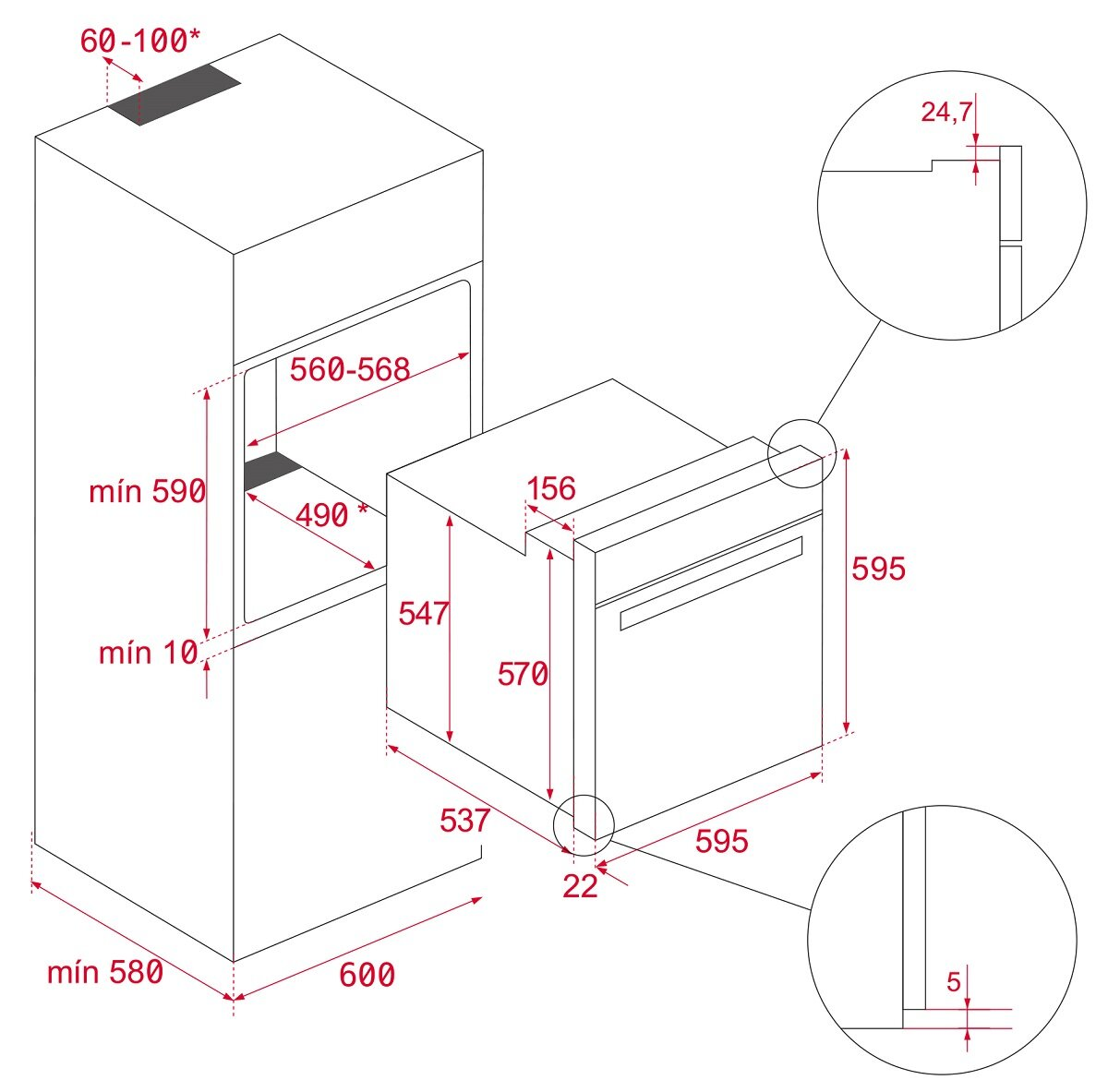 60-100*

24,7

560-568

mín 590

490 *

156

595

547

570

mín 10

537

595

22

5

mín 580

600