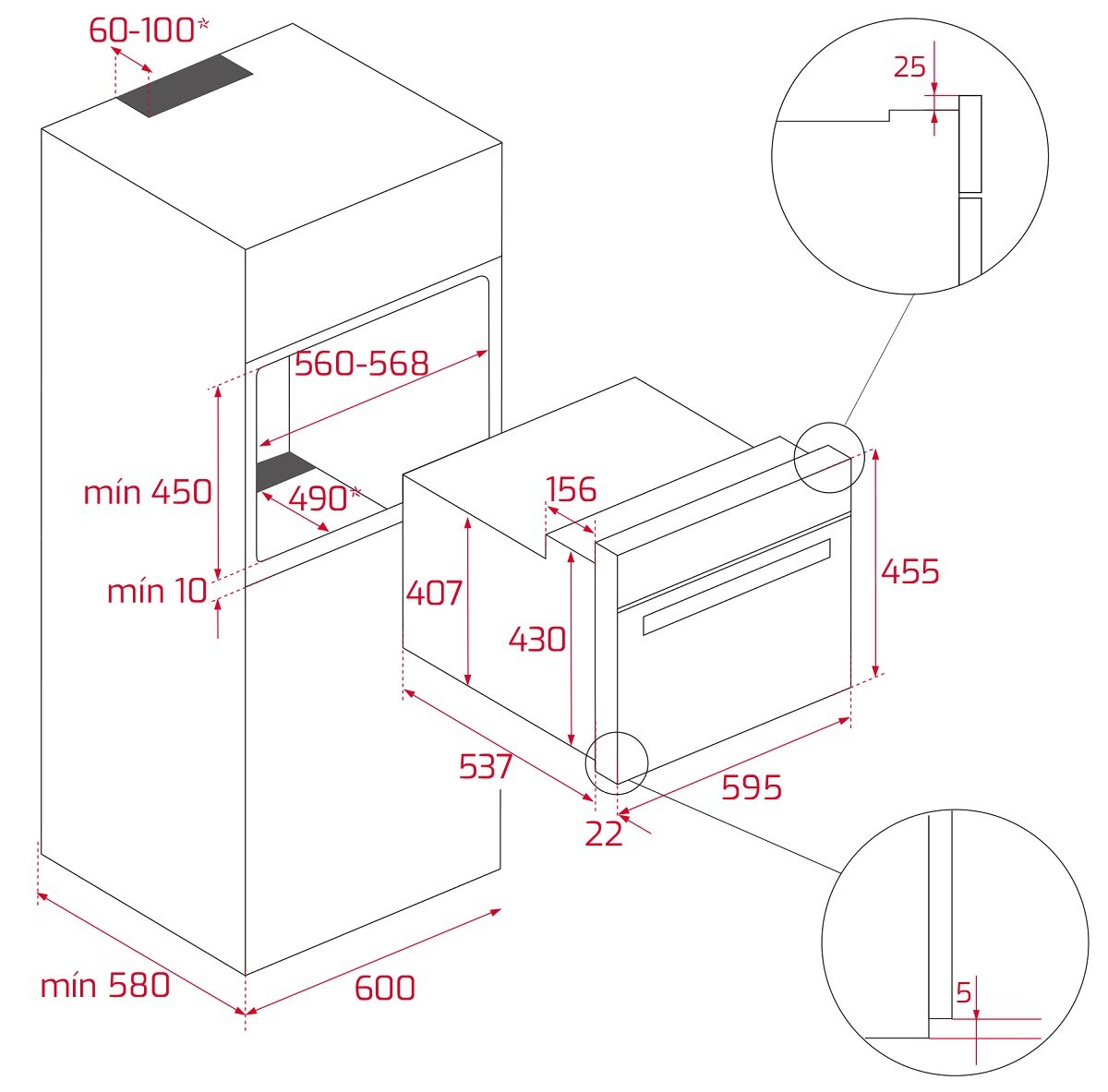 60-100*

25

560-568

mín 450

490*

156

mín 10

407

430

455

537

595

22

5

mín 580

600