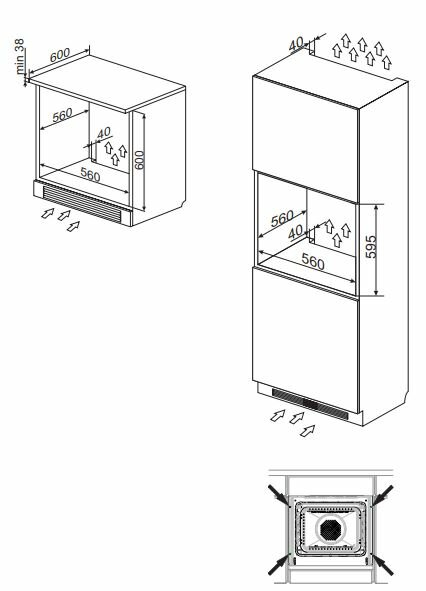 min 38
600
560
40
600
560
40
560
40
595
560