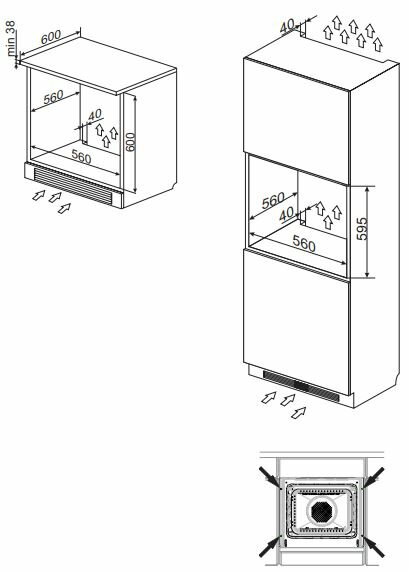 min 38
600
560
40
600
560

40
560
40
595
560