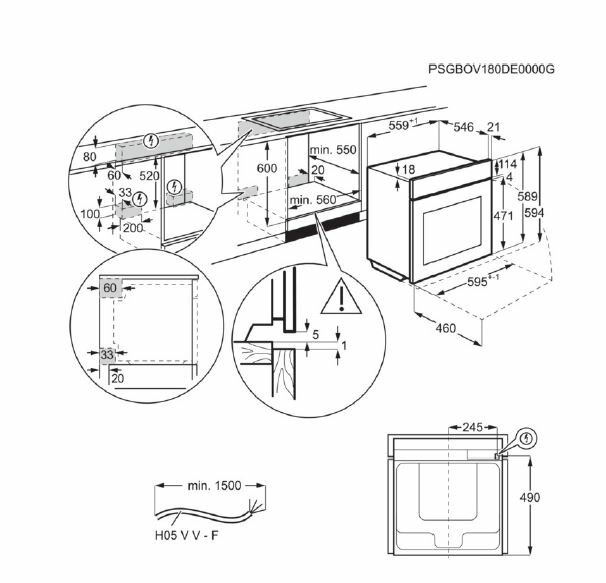 PSGBOV180DE0000G

80
60
520
33
100
200

600
min. 550
20
min. 560

$559^{+1}$
546
21
18
114
4
589
594
471
$595^{+-1}$
460

60
33
20

5
1

245
490

min. 1500
H05 V V - F