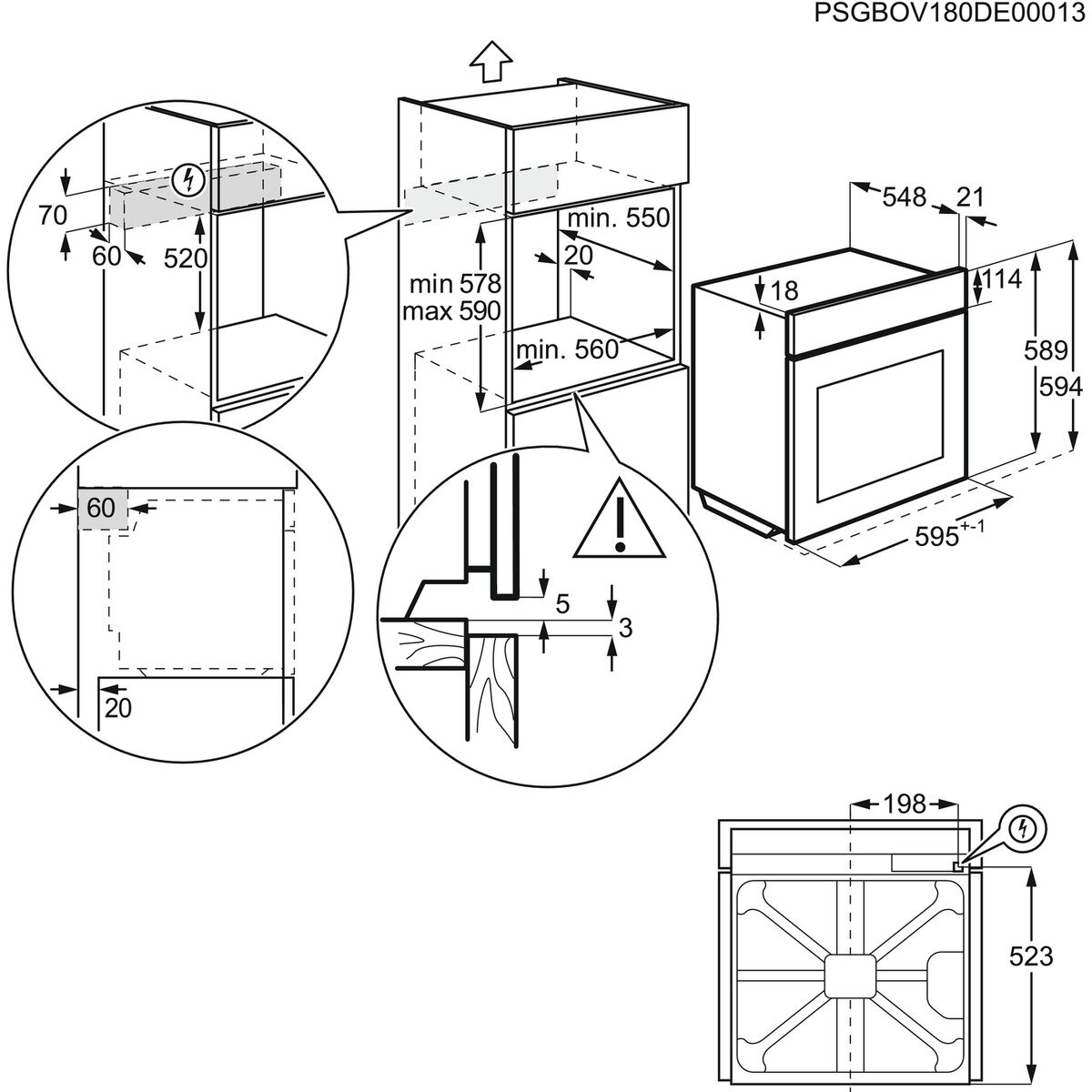 PSGBOV180DE00013

70
60
520

min. 550
20
min 578
max 590
min. 560

548
21
18
114
589
594
$595^{+-1}$

60
20

5
3

198
523