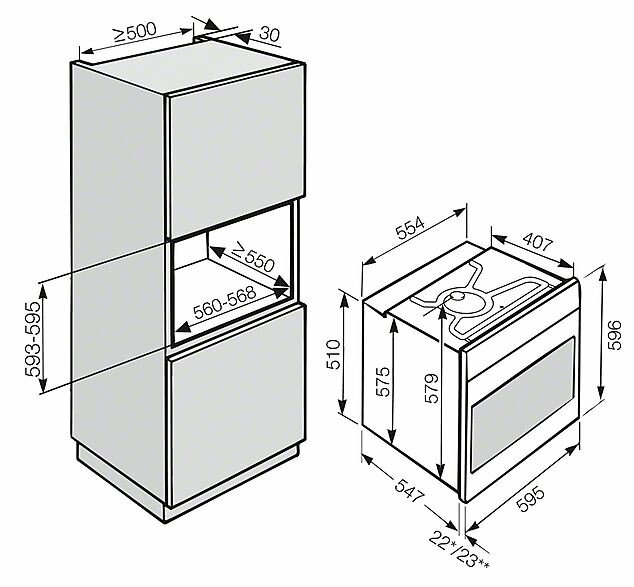 ≥500
30
≥550
560-568
593-595
554
407
510
575
579
596
547
595
22*/23**