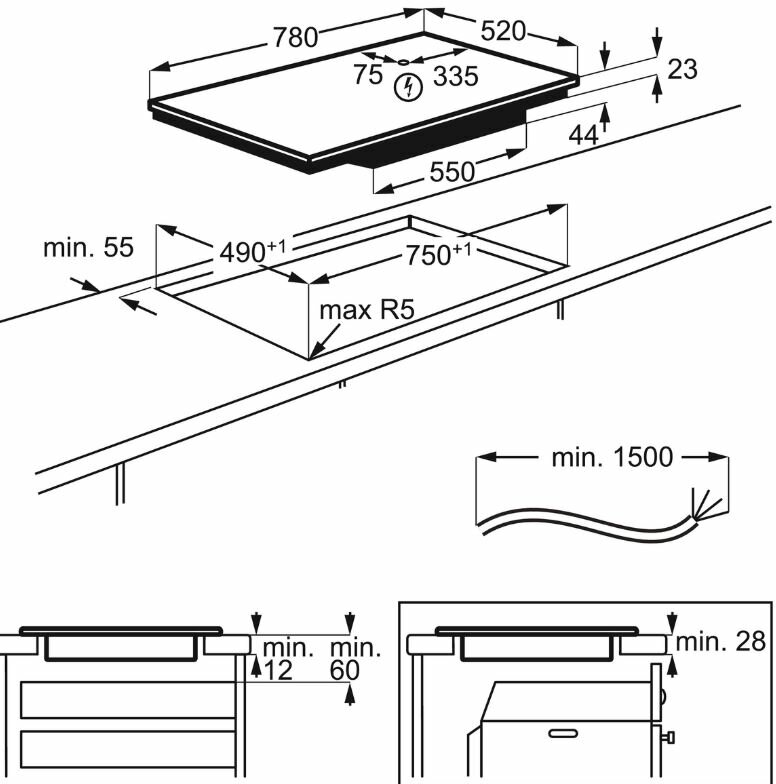 780
520
75
335
23
44
550
min. 55
$490^{+1}$
$750^{+1}$
max R5
min. 1500
min. 12
min. 60
min. 28