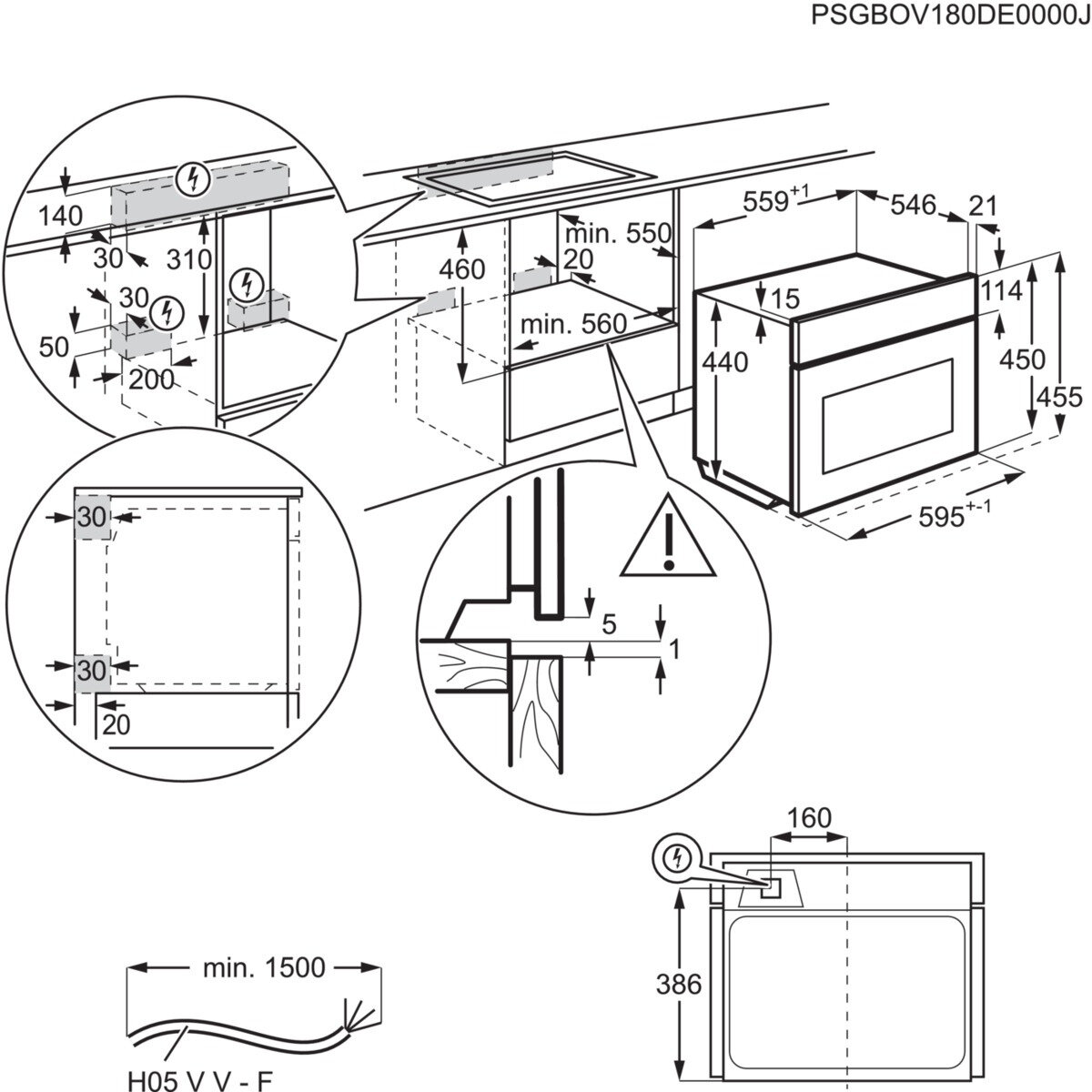 PSGBOV180DE0000J

140
30
310
30
50
200

460
min. 550
20
min. 560

$559^{+1}$
546
21
15
114
440
450
455
$595^{+-1}$

30
30
20

5
1

160
386

min. 1500
H05 V V - F