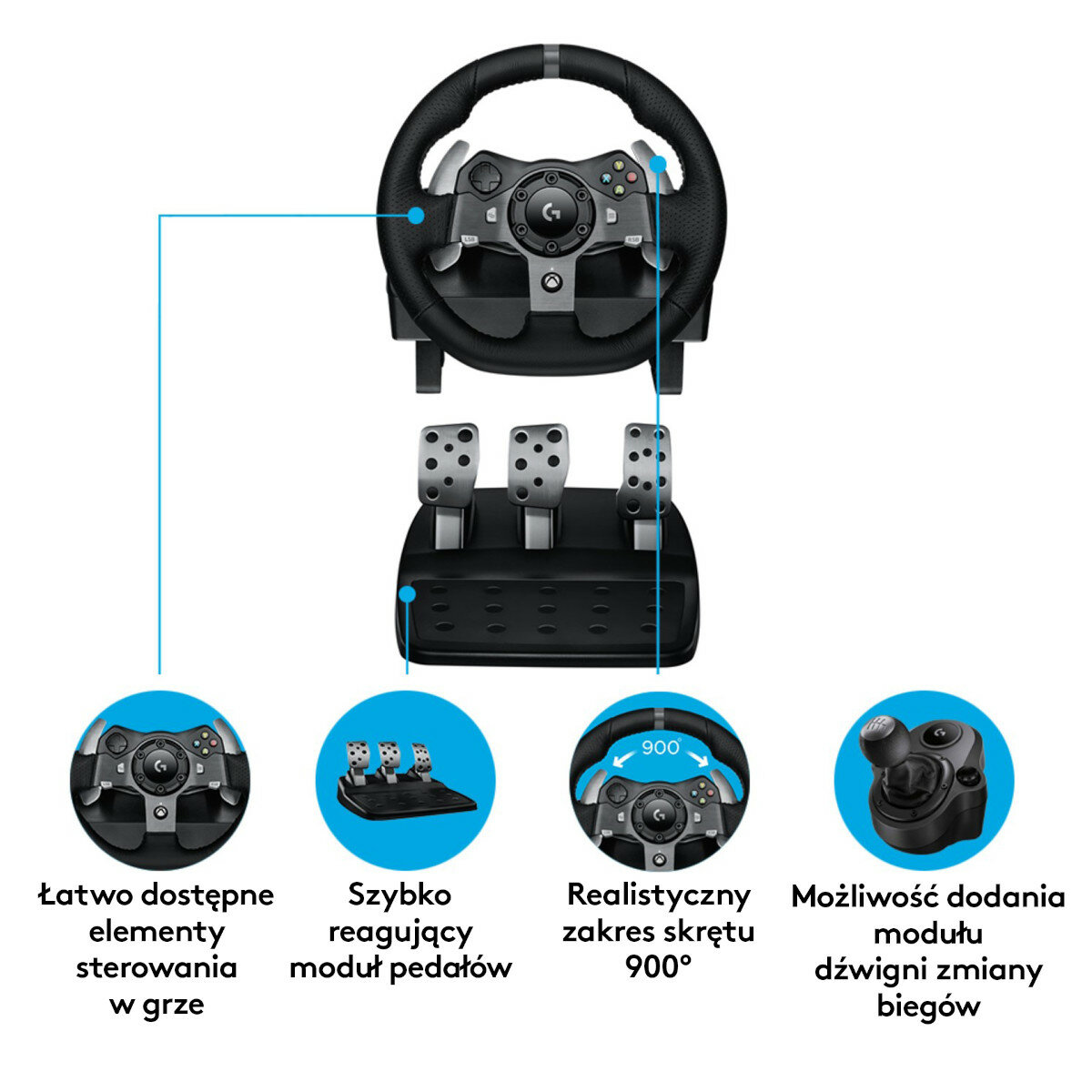 LSB

RSB

900°

Łatwo dostępne elementy sterowania w grze

Szybko reagujący moduł pedałów

Realistyczny zakres skrętu 900°

Możliwość dodania modułu dźwigni zmiany biegów