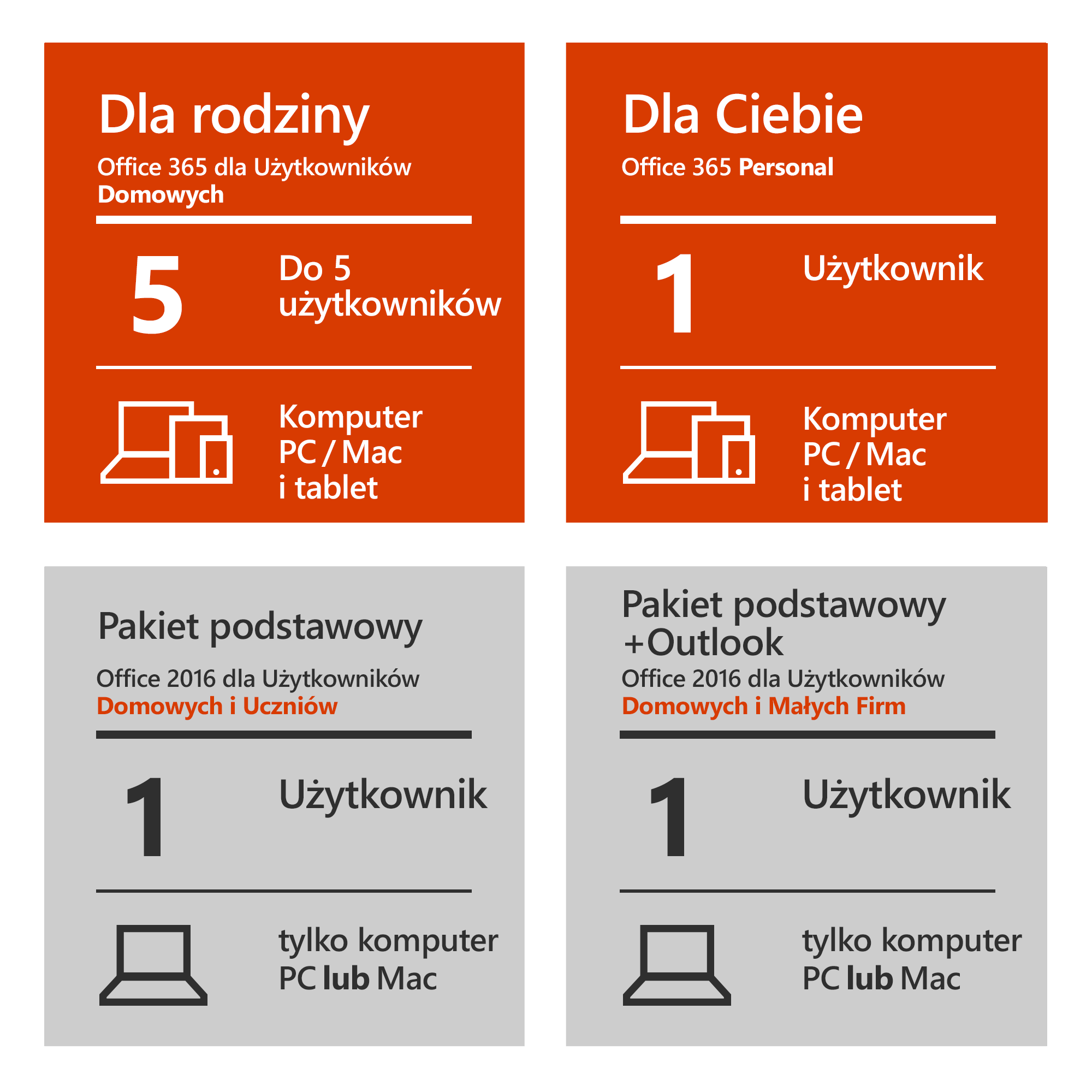 Dla rodziny

Office 365 dla Użytkowników Domowych

5

Do 5 użytkowników

Komputer PC / Mac i tablet

Dla Ciebie

Office 365 Personal

1

Użytkownik

Komputer PC / Mac i tablet

Pakiet podstawowy

Office 2016 dla Użytkowników Domowych i Uczniów

1

Użytkownik

tylko komputer PC lub Mac

Pakiet podstawowy +Outlook

Office 2016 dla Użytkowników Domowych i Małych Firm

1

Użytkownik

tylko komputer PC lub Mac