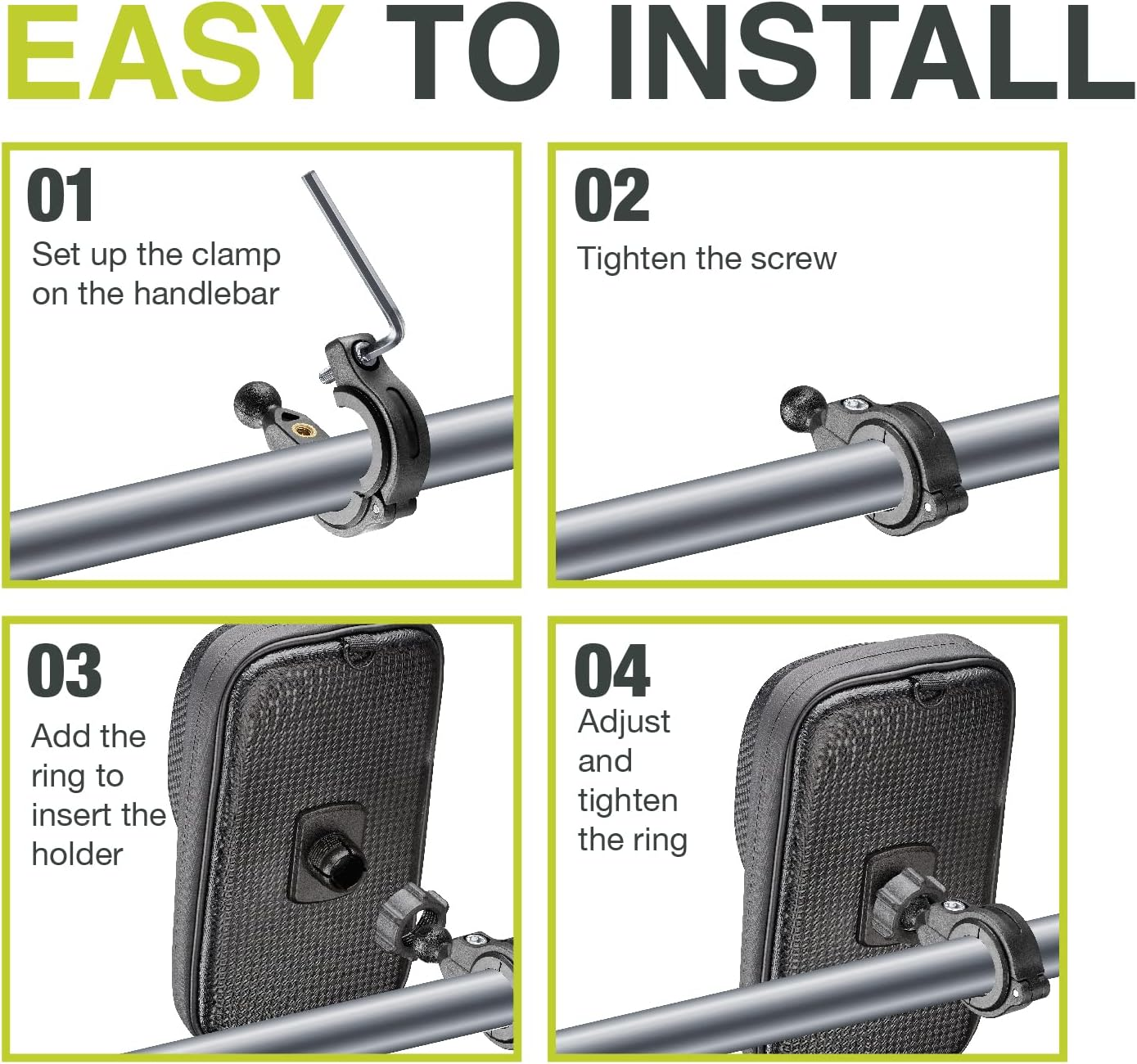 EASY TO INSTALL

01
Set up the clamp on the handlebar

02
Tighten the screw

03
Add the ring to insert the holder

04
Adjust and tighten the ring