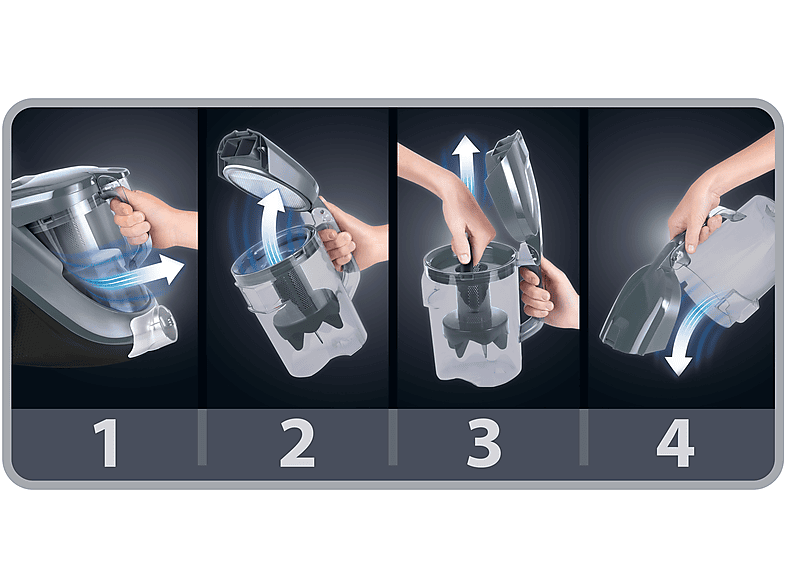 1 2 3 4