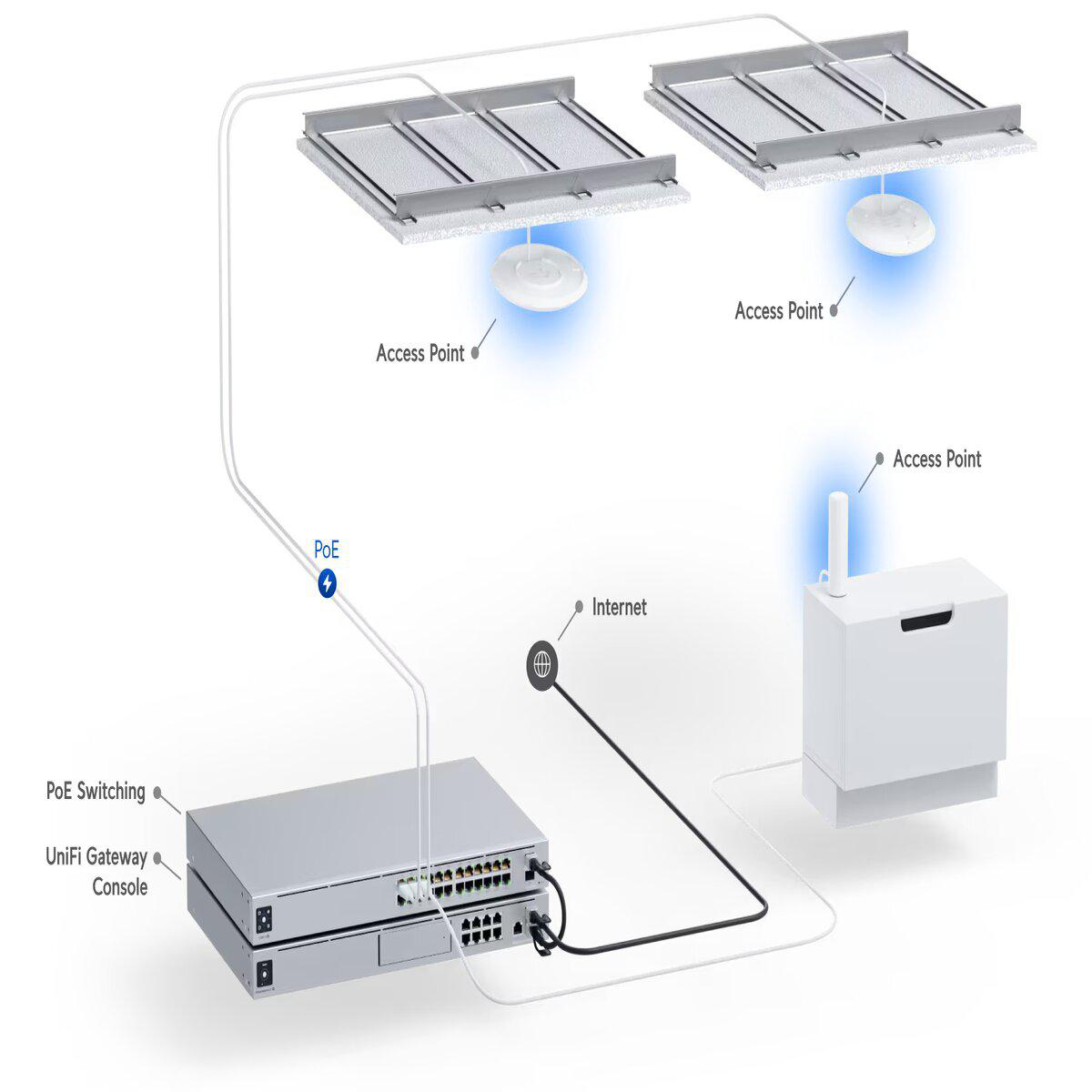 Access Point

Access Point

Access Point

PoE

Internet

PoE Switching

UniFi Gateway Console