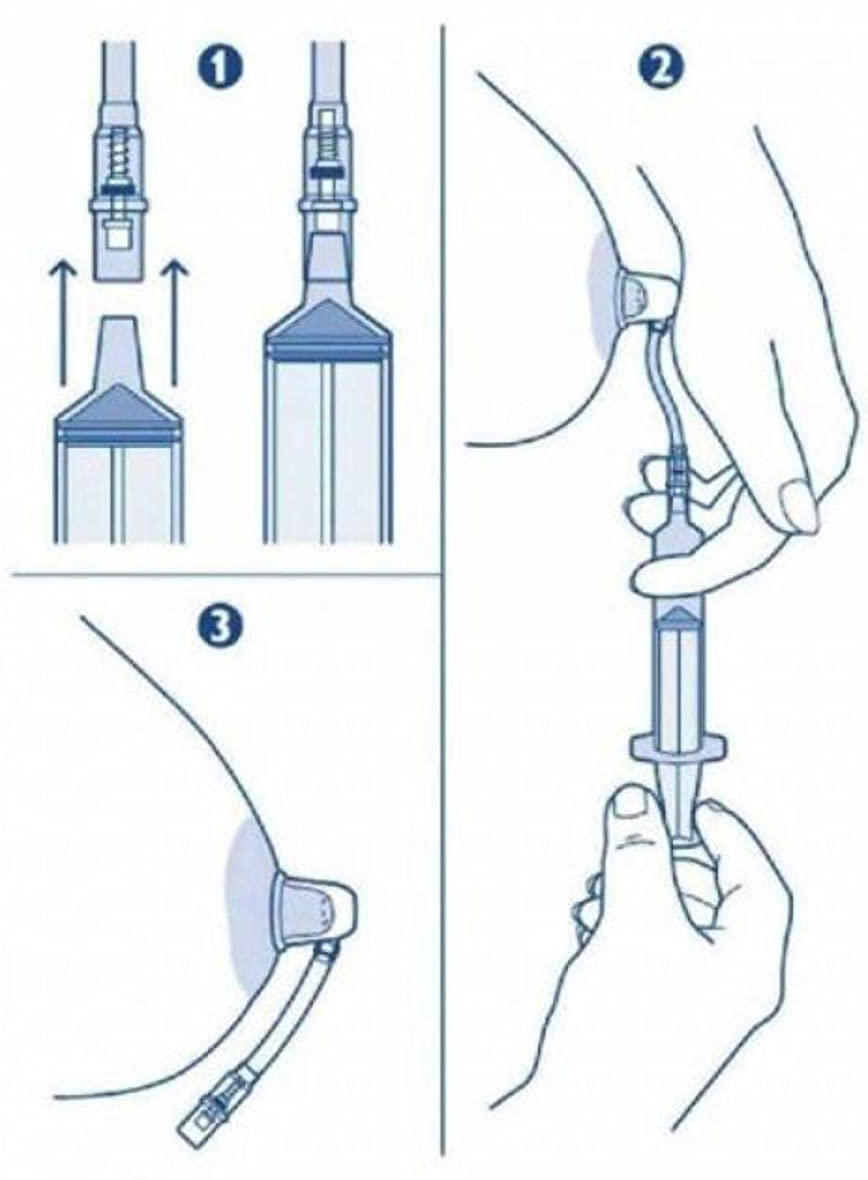 1

2

3