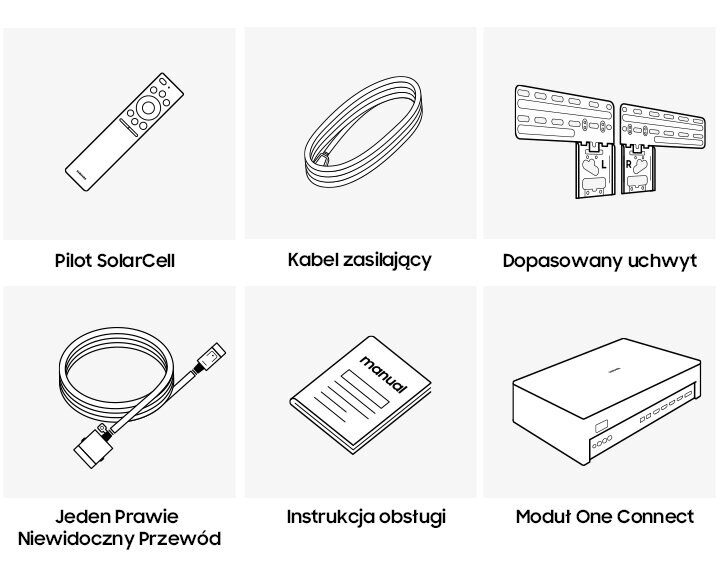 Pilot SolarCell

Kabel zasilający

L R

Dopasowany uchwyt

Jeden Prawie Niewidoczny Przewód

manual

Instrukcja obsługi

Moduł One Connect