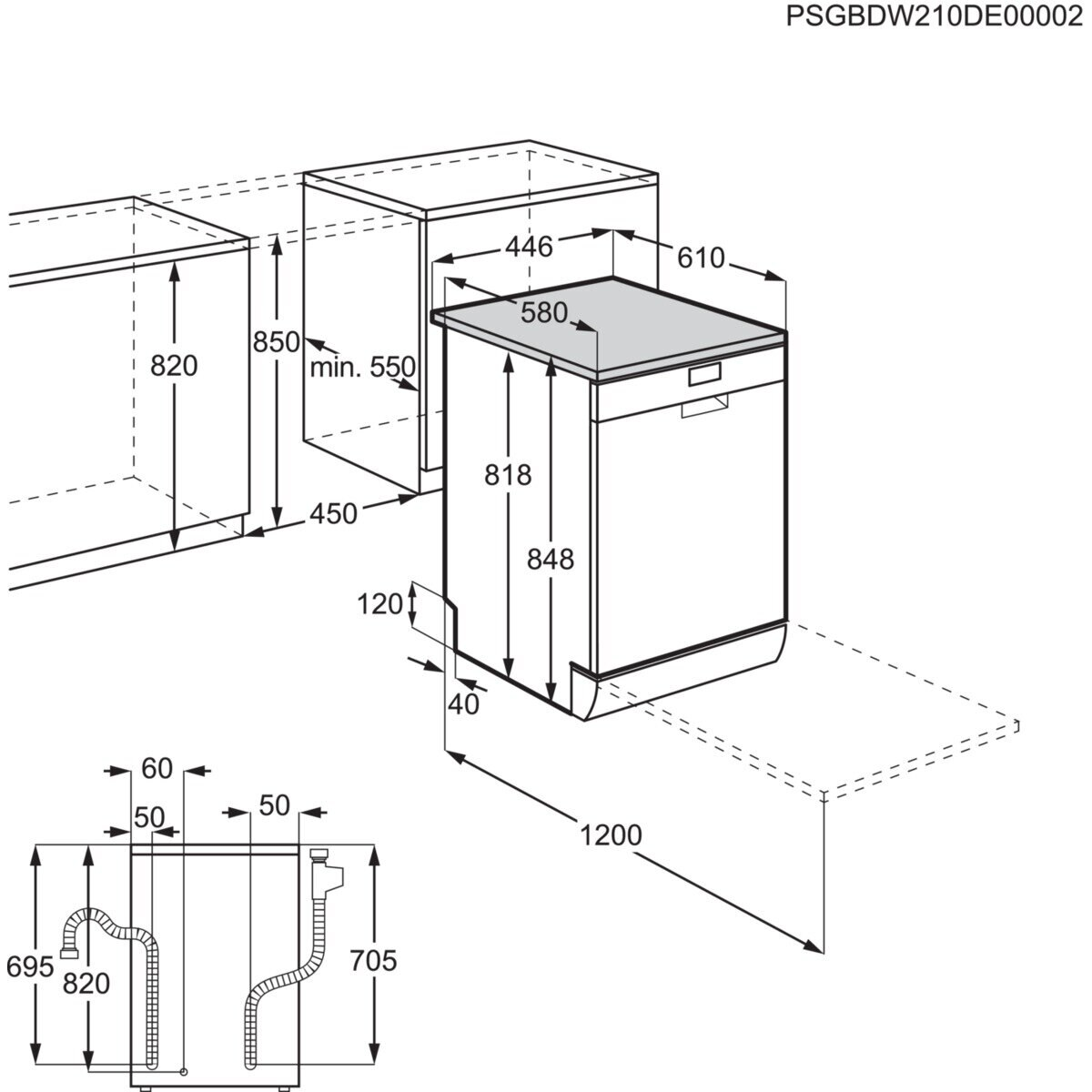 PSGBDW210DE00002

446
610
580
820
850
min. 550
818
848
450
120
40
1200

60
50
50
695
820
705