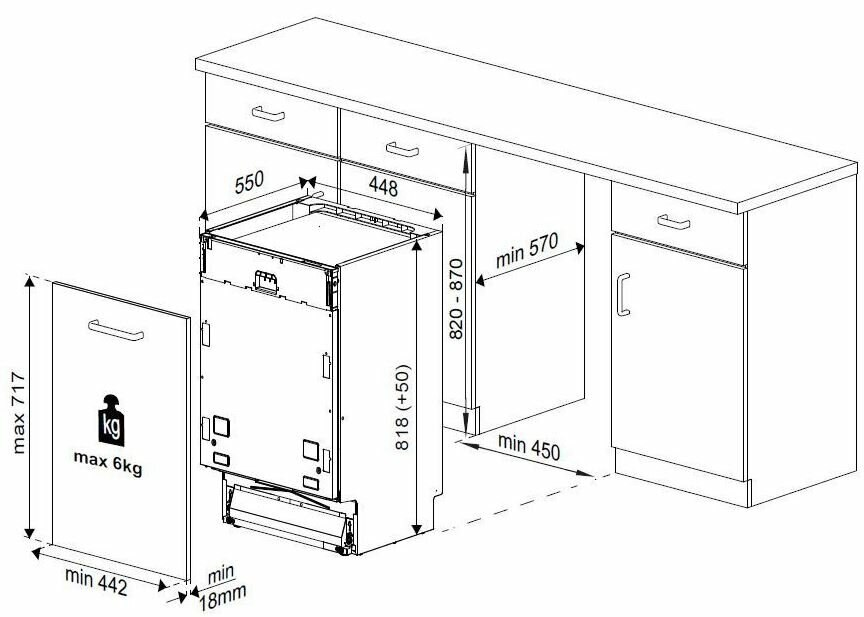 550
448
min 570
820 - 870
818 (+50)
min 450
max 717
kg
max 6kg
min 442
min
18mm