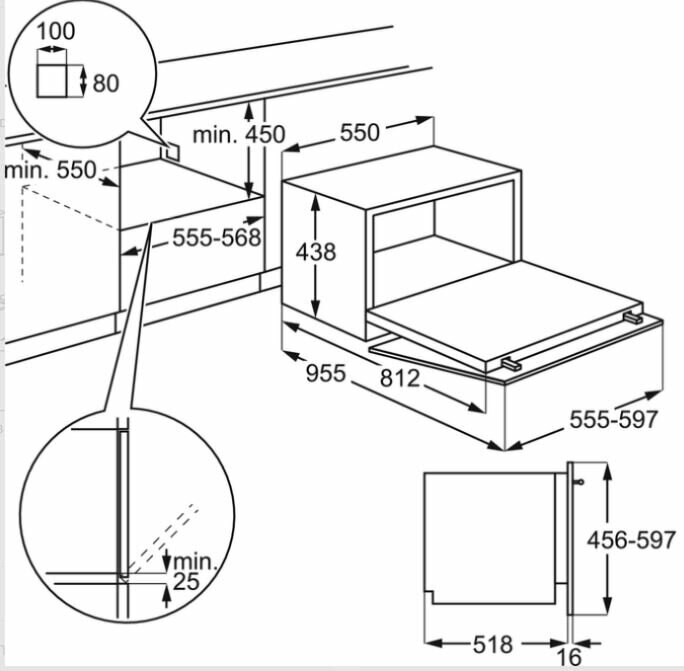 100
80
min. 450
550
min. 550
555-568
438
955
812
555-597
min.
25
456-597
518
16