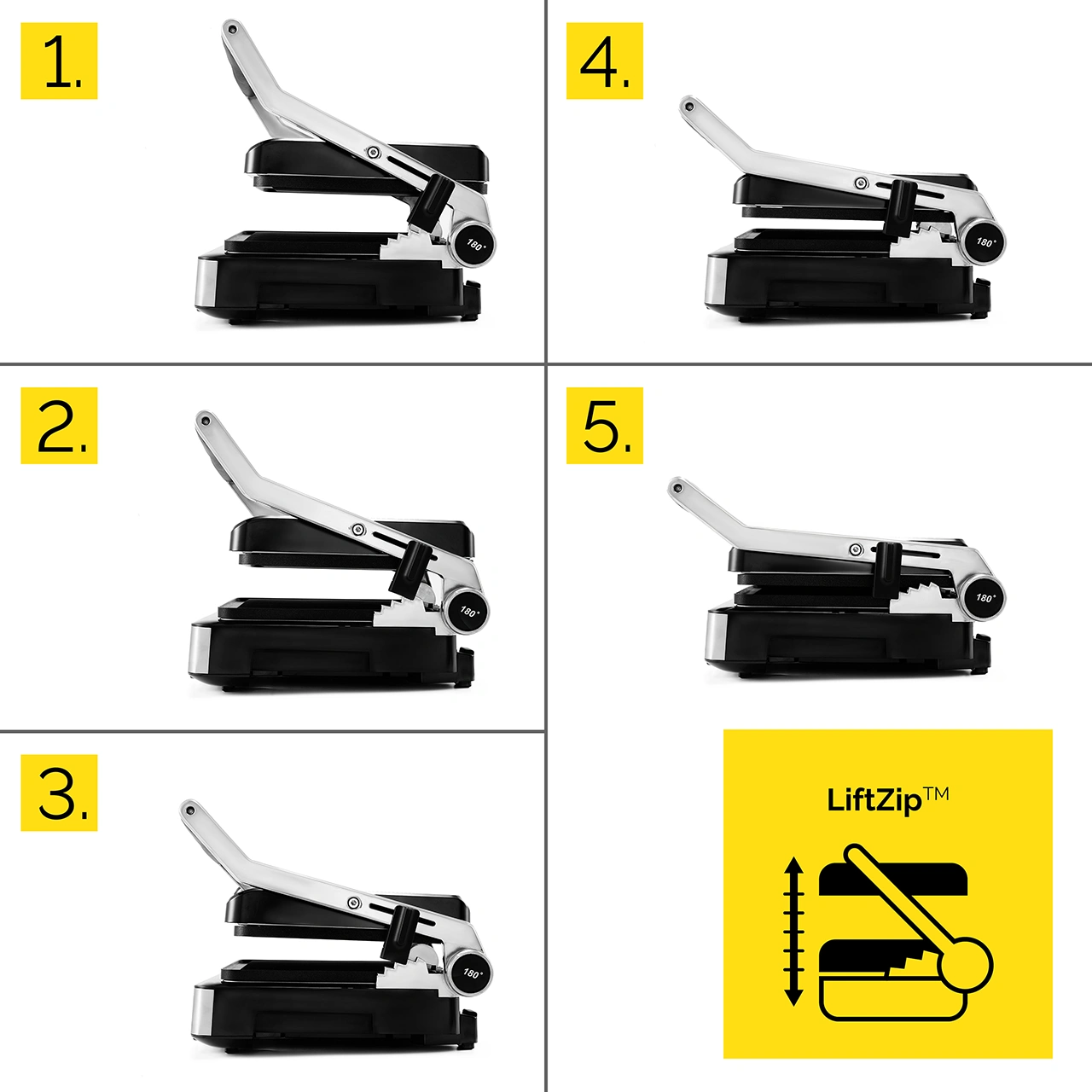 1.

180°

2.

180°

3.

180°

4.

180°

5.

180°

LiftZip™